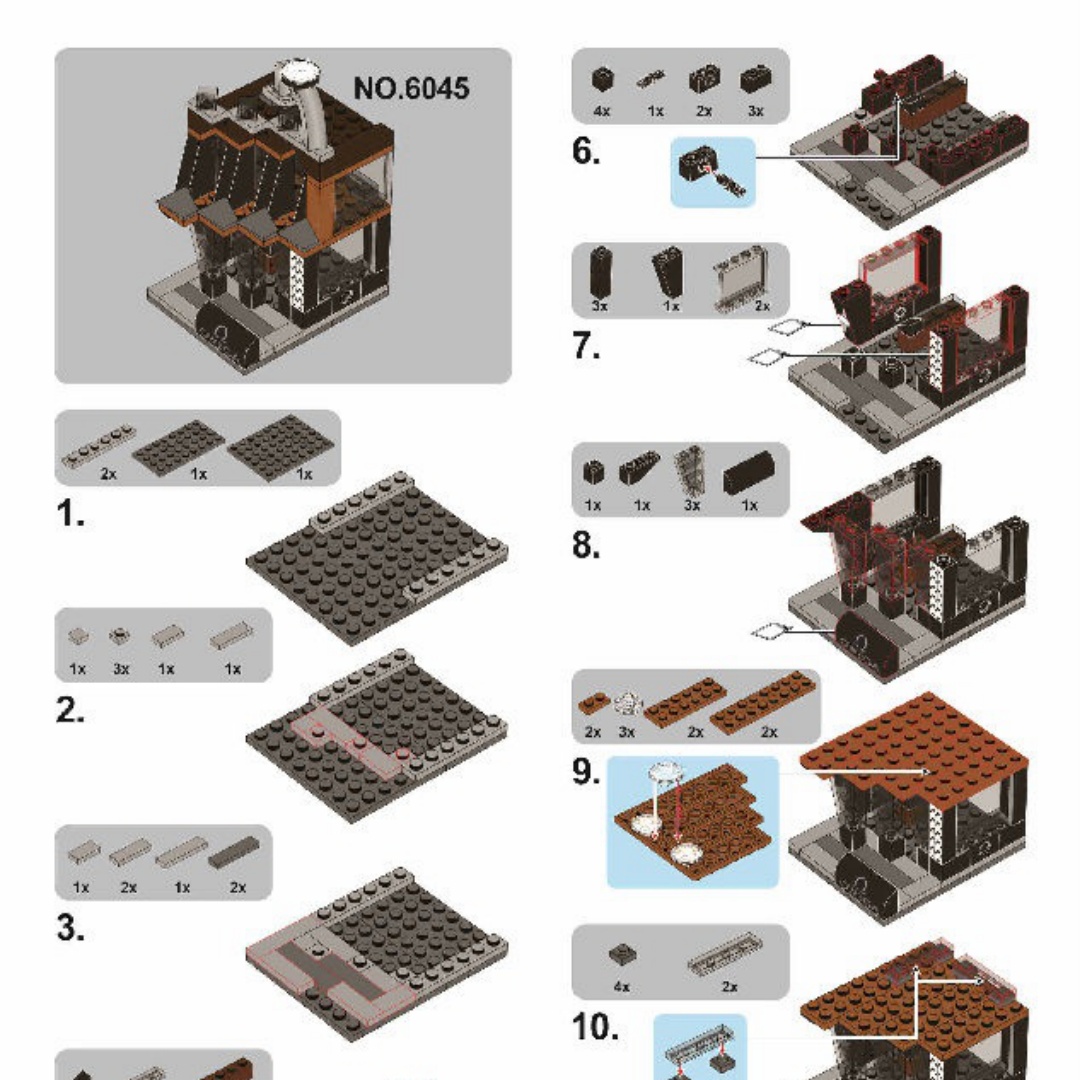 NO.6045

2x 1x 1x

1.

1x 3x 1x 1x

2.

1x 2x 1x 2x

3.

4x 1x 2x 3x

6.

3x 1x 2x

7.

1x 1x 3x 1x

8.

2x 3x 2x 2x

9.

4x 2x

10.