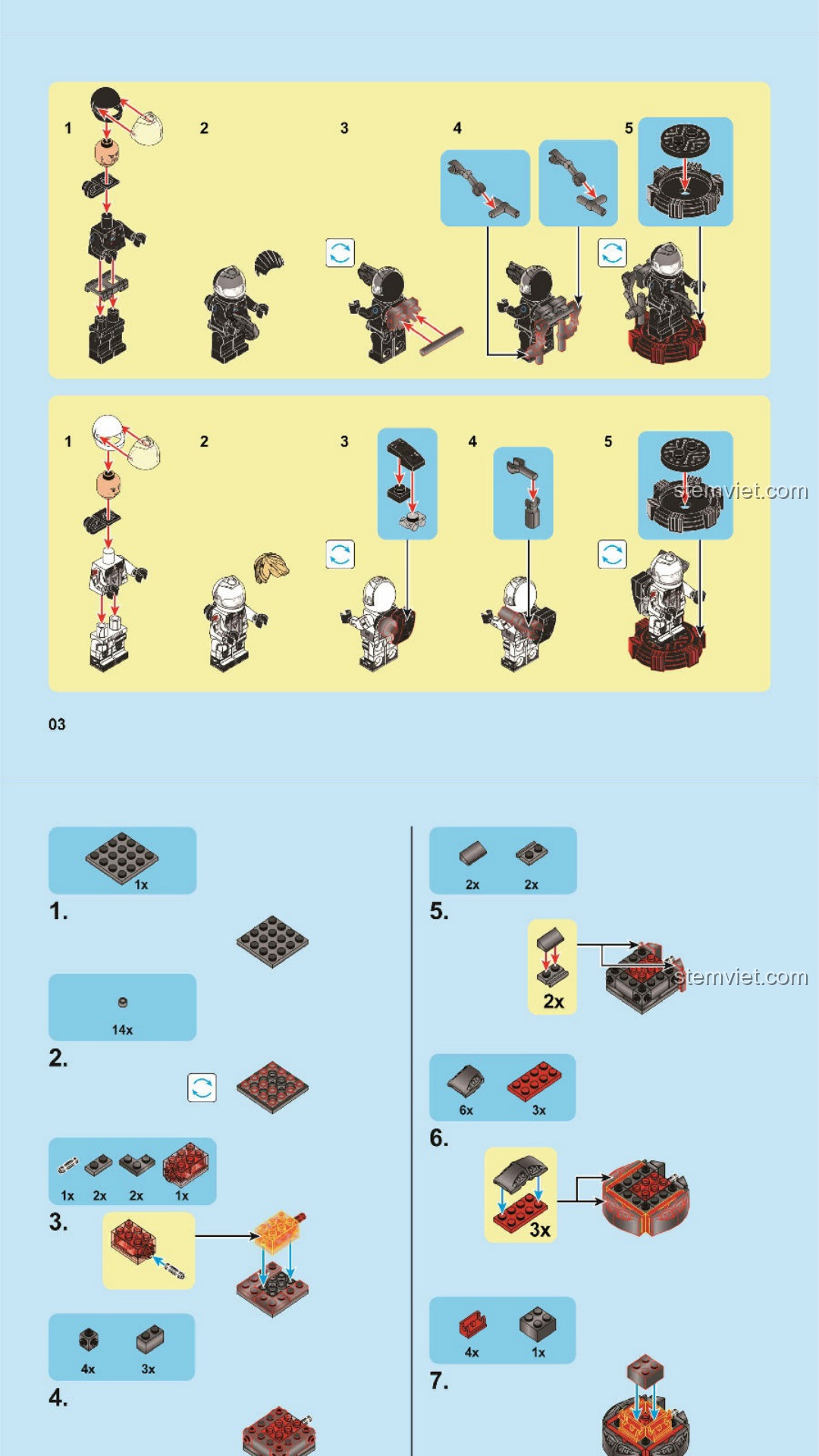 1 2 3 4 5

1 2 3 4 5

stemviet.com

03

1x
1.

14x
2.

1x 2x 2x 1x
3.

4x 3x
4.

2x 2x
5.

2x

stemviet.com

6x 3x
6.

3x

4x 1x
7.