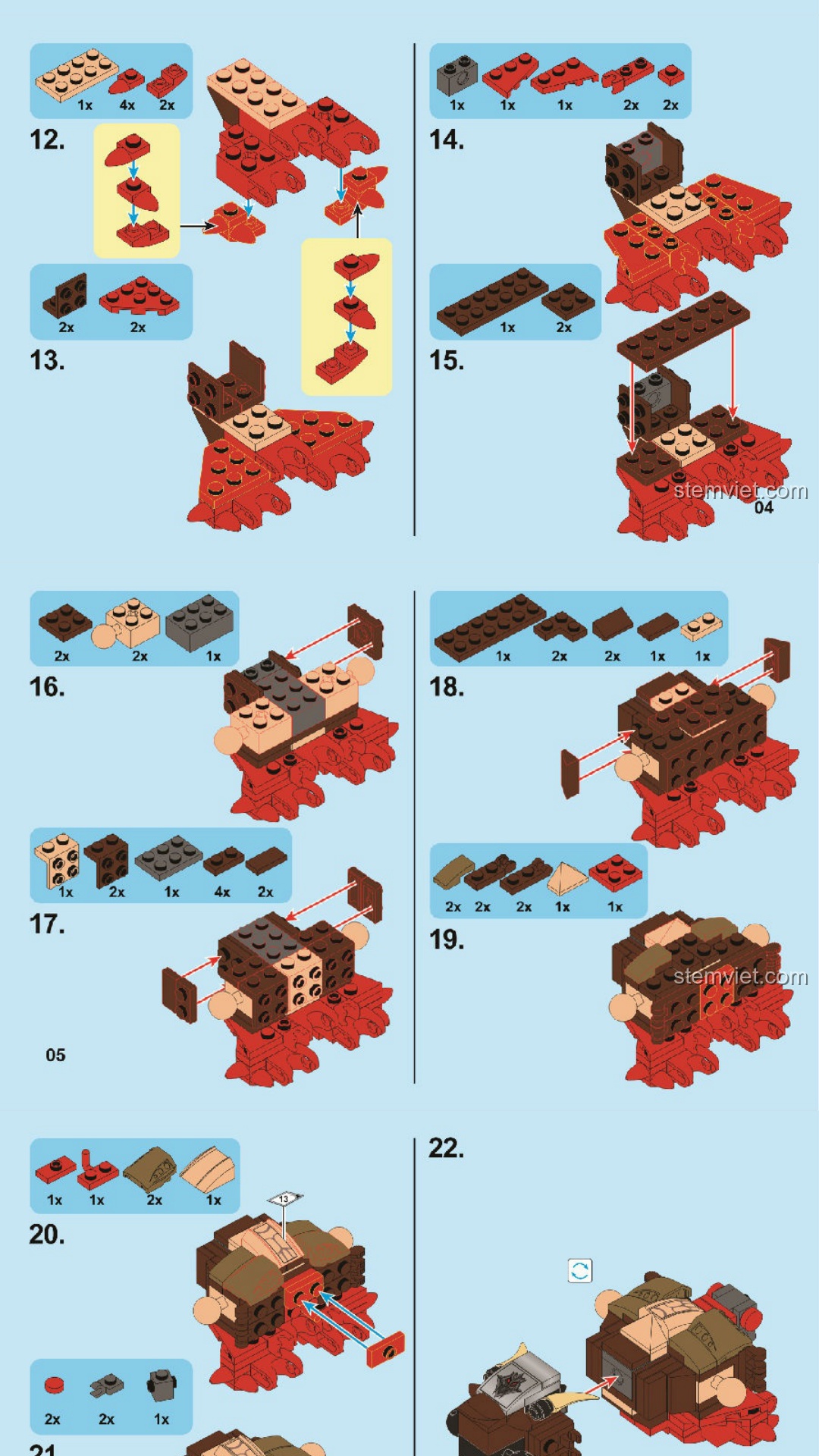 1x 4x 2x

12.

2x 2x

13.

1x 1x 1x 2x 2x

14.

1x 2x

15.

stemviet.com
04

2x 2x 1x

16.

1x 2x 1x 4x 2x

17.

05

1x 2x 2x 1x 1x

18.

2x 2x 2x 1x 1x

19.

stemviet.com

1x 1x 2x 1x

20.

13

2x 2x 1x

21.

22.