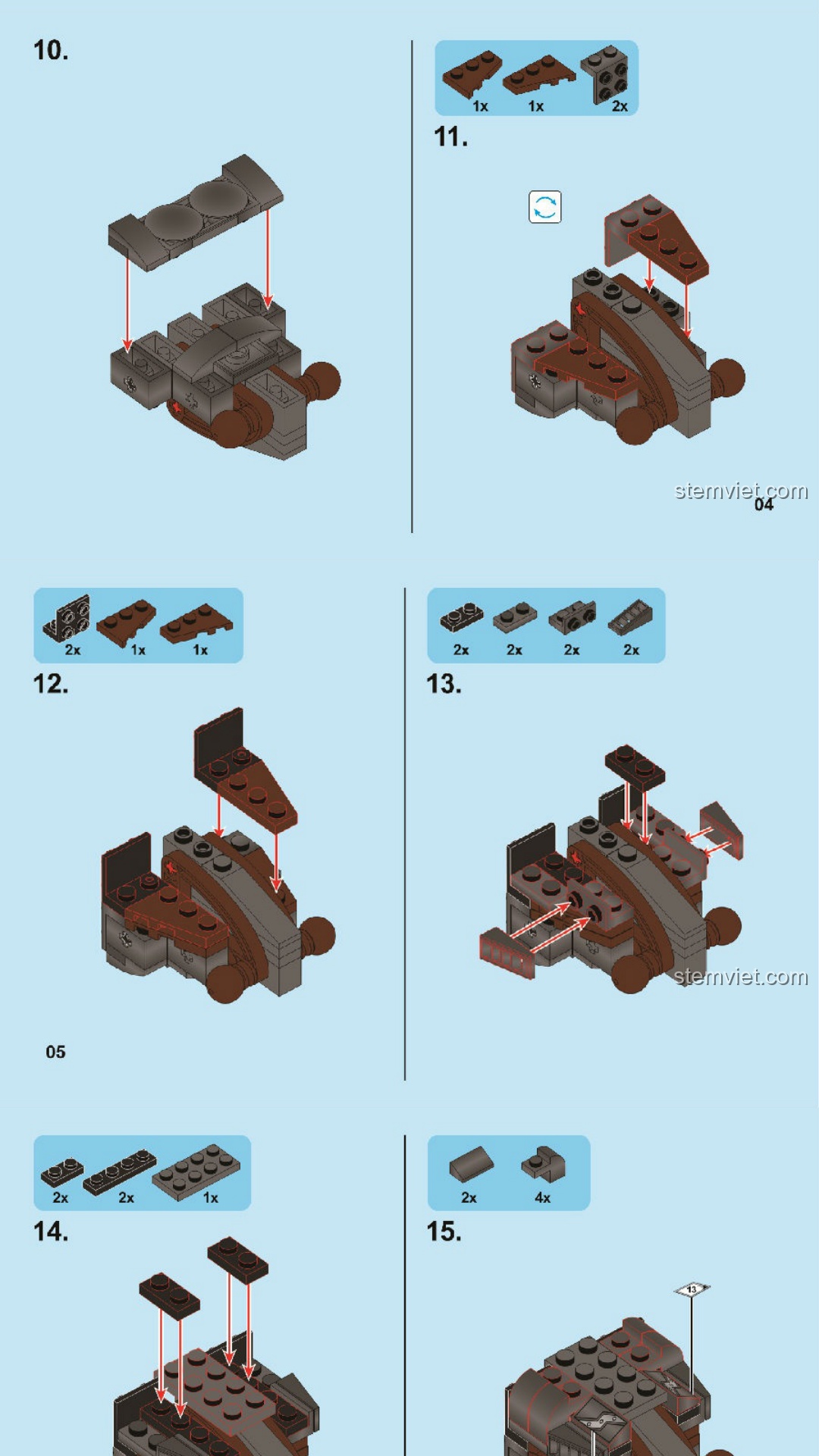 10.

1x 1x 2x

11.

stemviet.com
04

2x 1x 1x

12.

05

2x 2x 2x 2x

13.

stemviet.com

2x 2x 1x

14.

2x 4x

15.

13