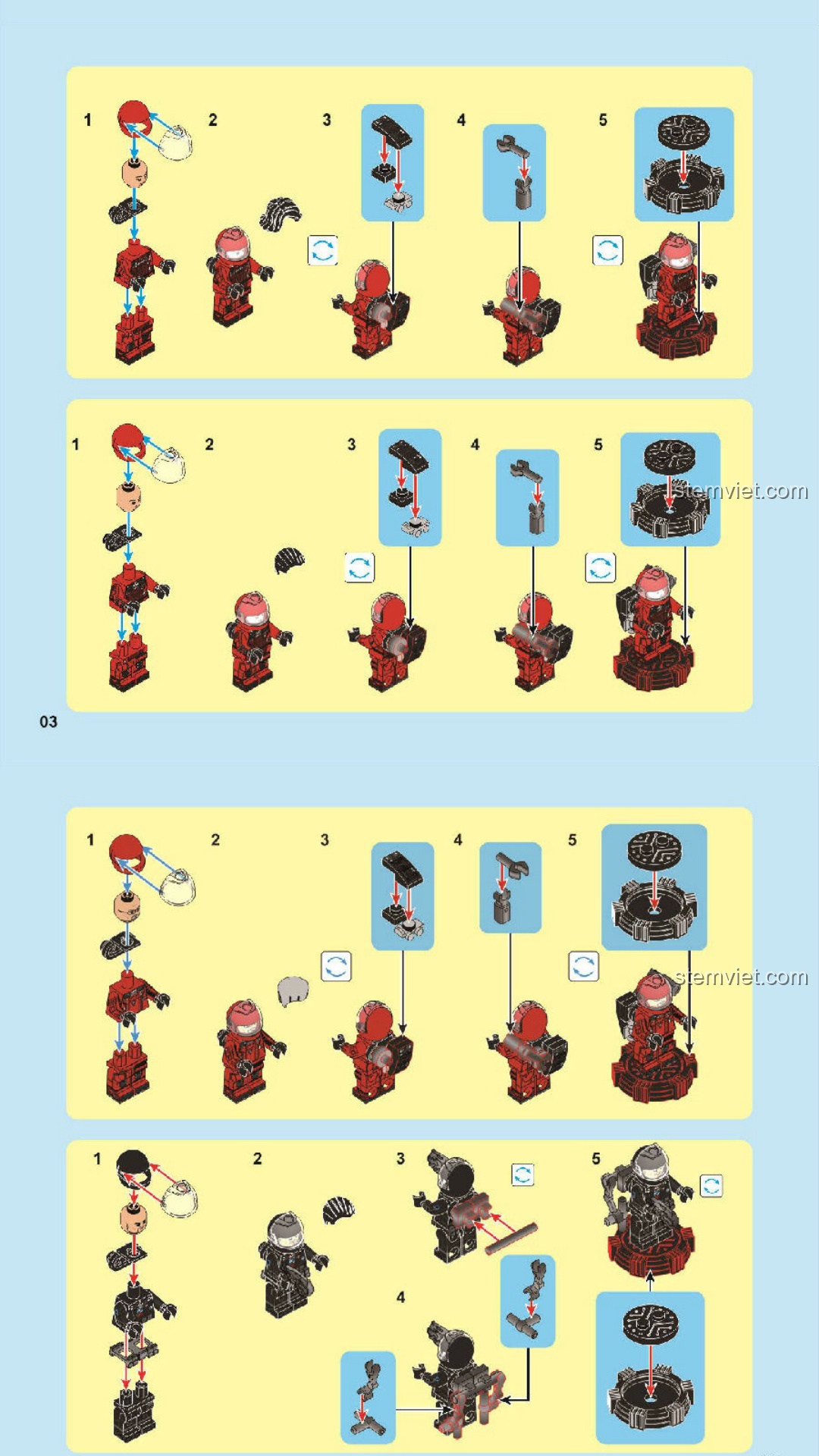 1 2 3 4 5

1 2 3 4 5

stemviet.com

03

1 2 3 4 5

stemviet.com

1 2 3 5

4