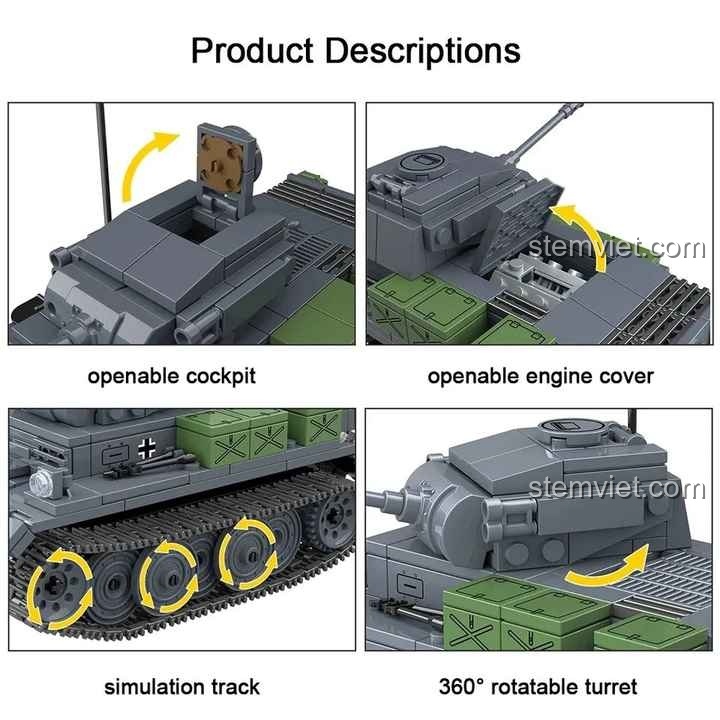 Product Descriptions

stemviet.com

openable cockpit

openable engine cover

stemviet.com

simulation track

360° rotatable turret