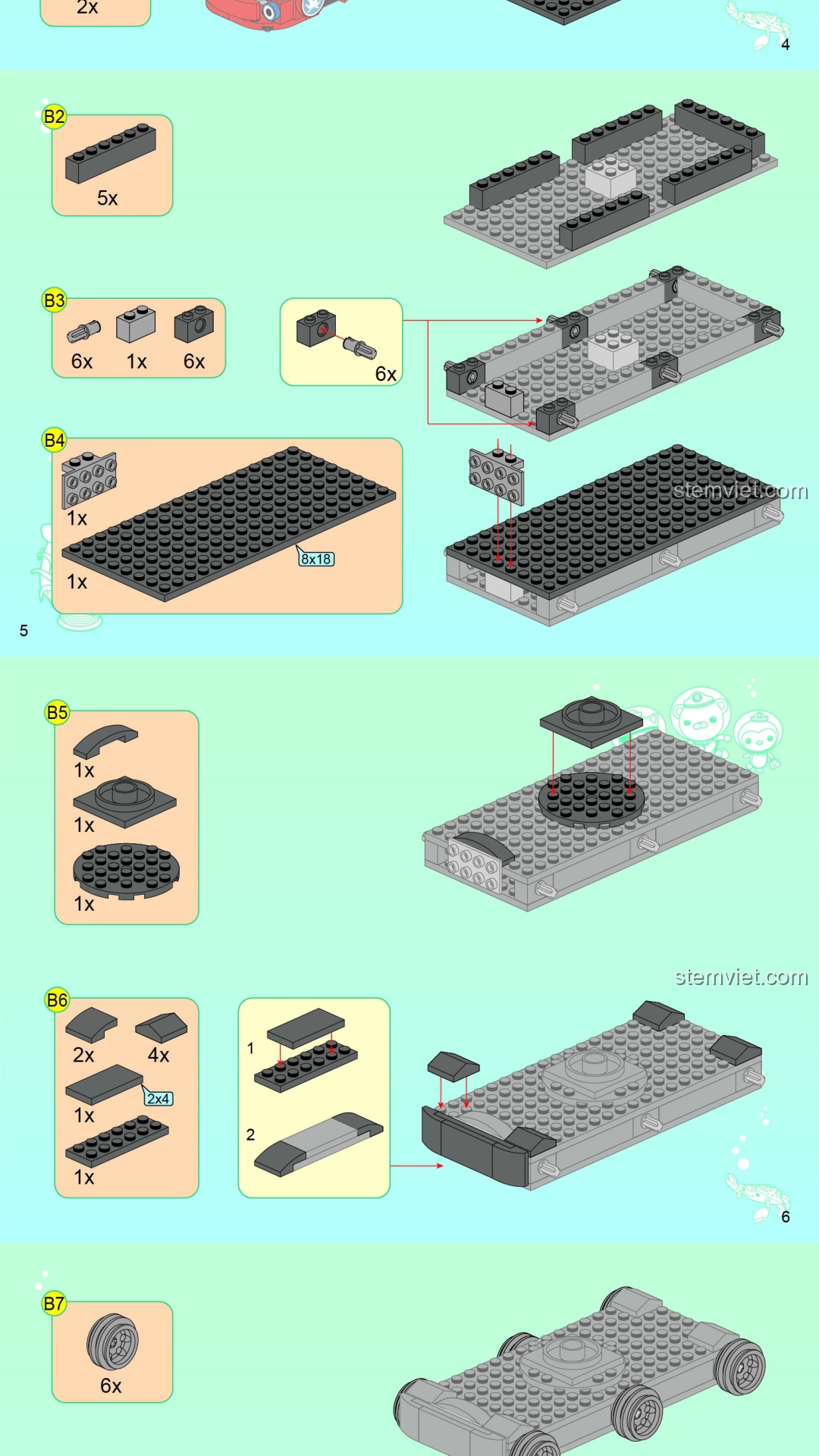 2x

4

B2

5x

B3

6x 1x 6x

6x

B4

1x

1x

8x18

stemviet.com

5

B5

1x

1x

1x

B6

2x 4x

1x

2x4

1x

1

2

stemviet.com

6

B7

6x