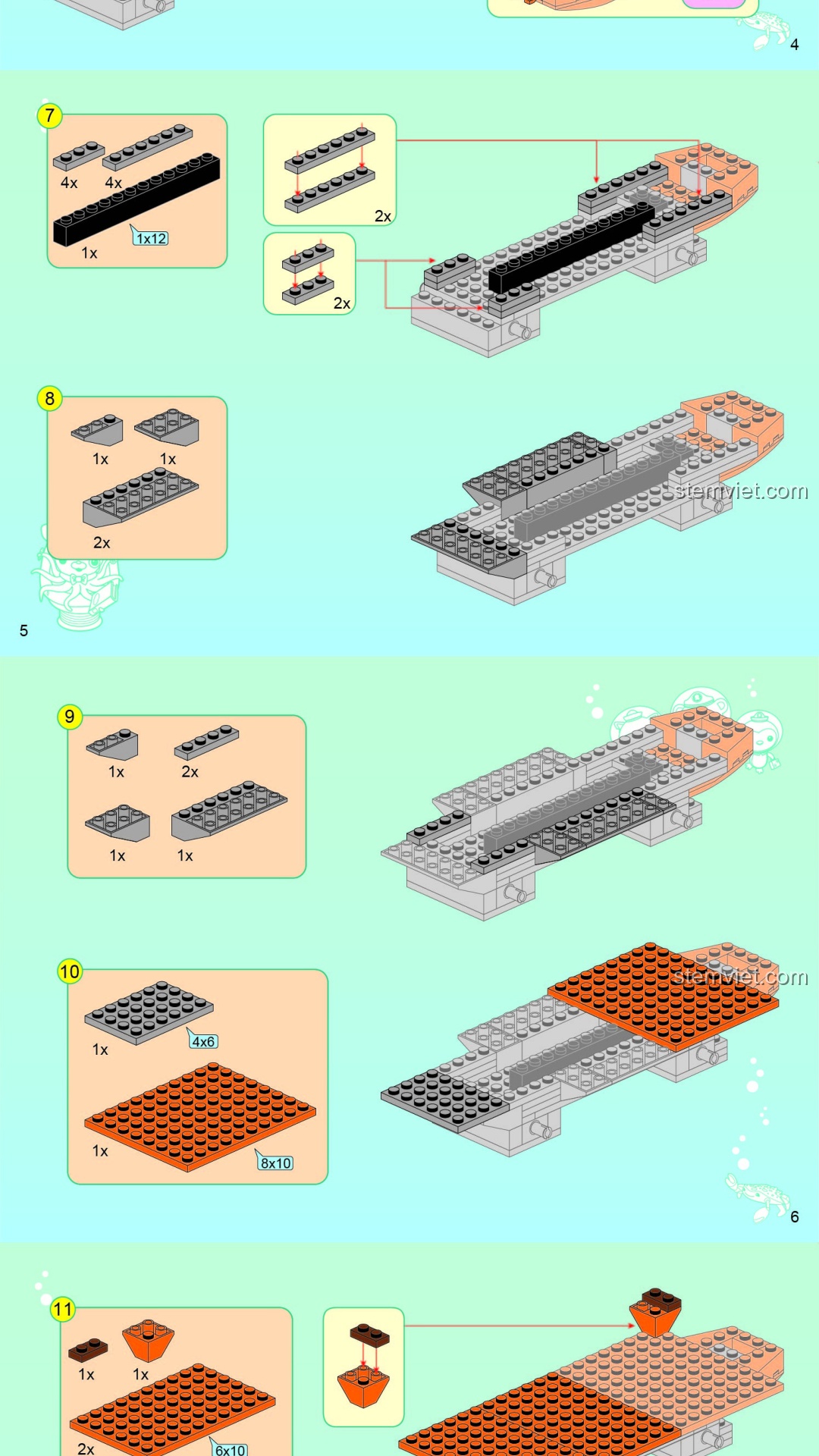 4

7
4x 4x
1x12
1x
2x
2x

8
1x 1x
2x
stemviet.com
5

9
1x 2x
1x 1x

10
4x6
1x
1x
8x10
stemviet.com
6

11
1x 1x
2x
6x10