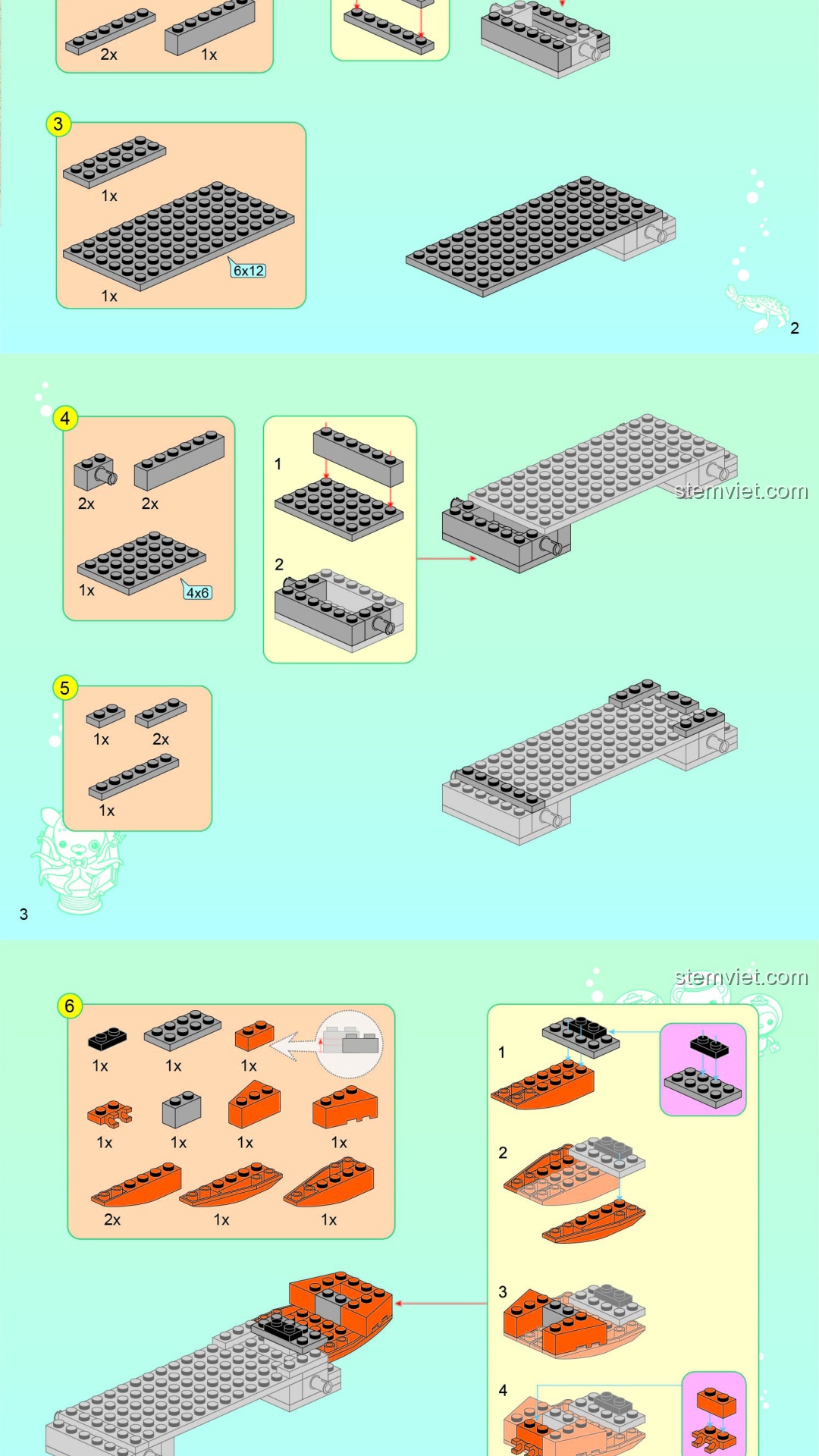 2x 1x

3

1x

6x12

1x

2

4

2x 2x

1x 4x6

1

2

stemviet.com

5

1x 2x

1x

3

stemviet.com

6

1x 1x 1x

1x 1x 1x 1x

2x 1x 1x

1

2

3

4