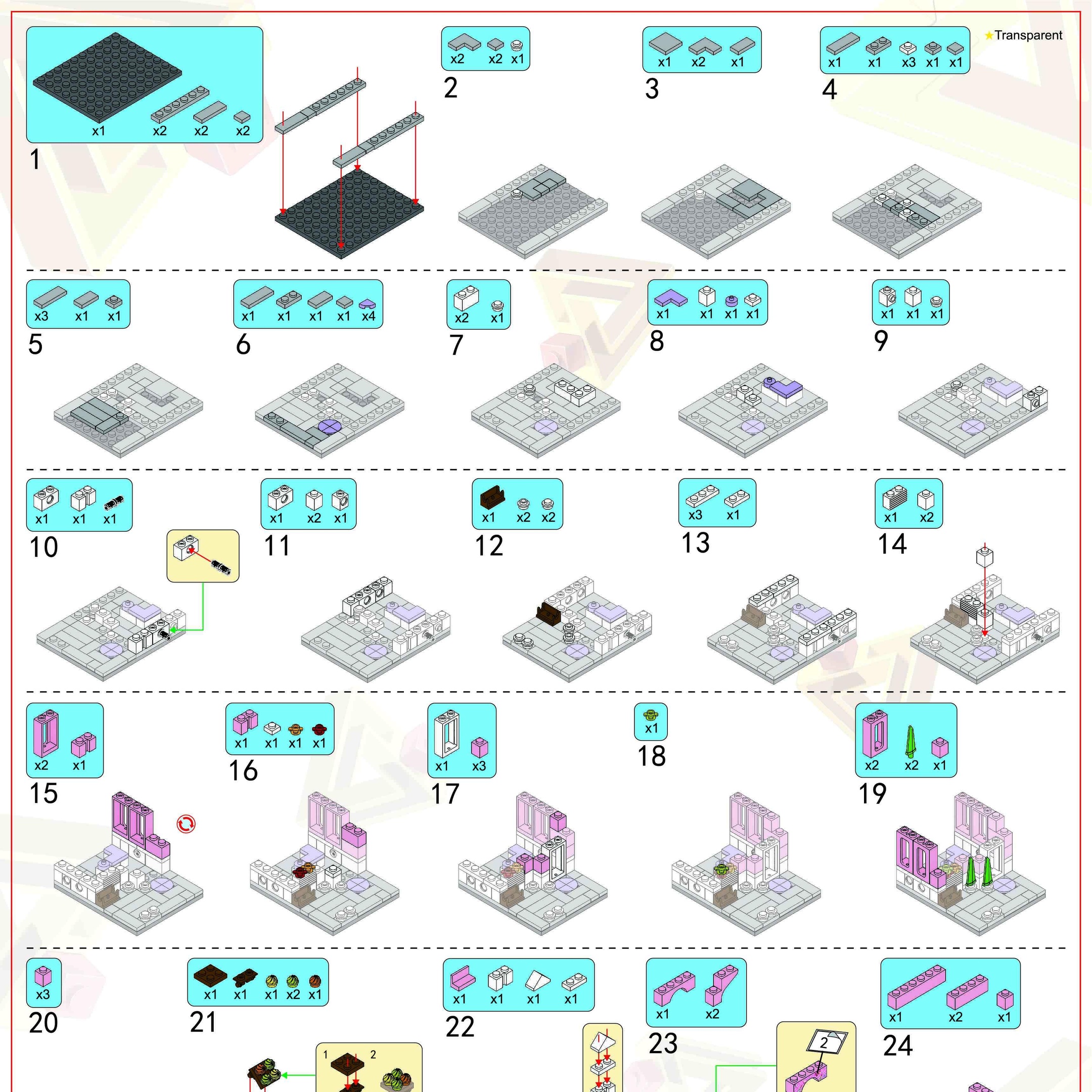 x1 x2 x2 x2
1

x2 x2 x1
2

x1 x2 x1
3

x1 x1 x3 x1 x1
4

★Transparent

x3 x1 x1
5

x1 x1 x1 x1 x4
6

x2 x1
7

x1 x1 x1 x1
8

x1 x1 x1
9

x1 x1 x1
10

x1 x2 x1
11

x1 x2 x2
12

x3 x1
13

x1 x2
14

x2 x1
15

x1 x1 x1 x1
16

x1 x3
17

x1
18

x2 x2 x1
19

x3
20

x1 x1 x1 x2 x1
21

1 2

x1 x1 x1 x1
22

x1 x2
23

2

x1 x2 x1
24