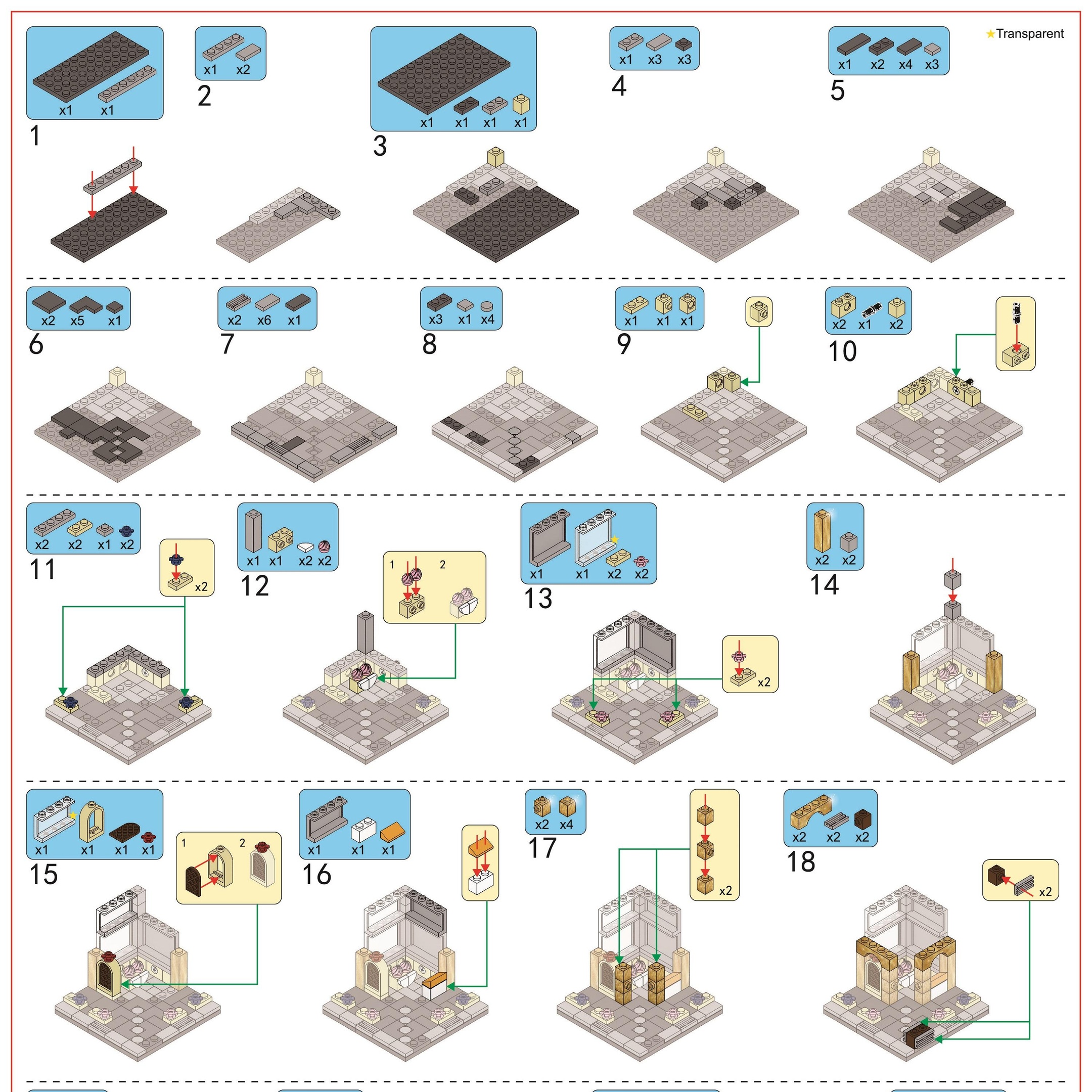 ★Transparent

x1 x1
1

x1 x2
2

x1 x1 x1 x1
3

x1 x3 x3
4

x1 x2 x4 x3
5

x2 x5 x1
6

x2 x6 x1
7

x3 x1 x4
8

x1 x1 x1
9

x2 x1 x2
10

x2 x2 x1 x2
11

x2

x1 x1 x2 x2
12

1 2

x1 x1 x2 x2
13

x2

x2 x2
14

x1 x1 x1 x1
15

1 2

x1 x1 x1
16

x2 x4
17

x2

x2 x2 x2
18

x2