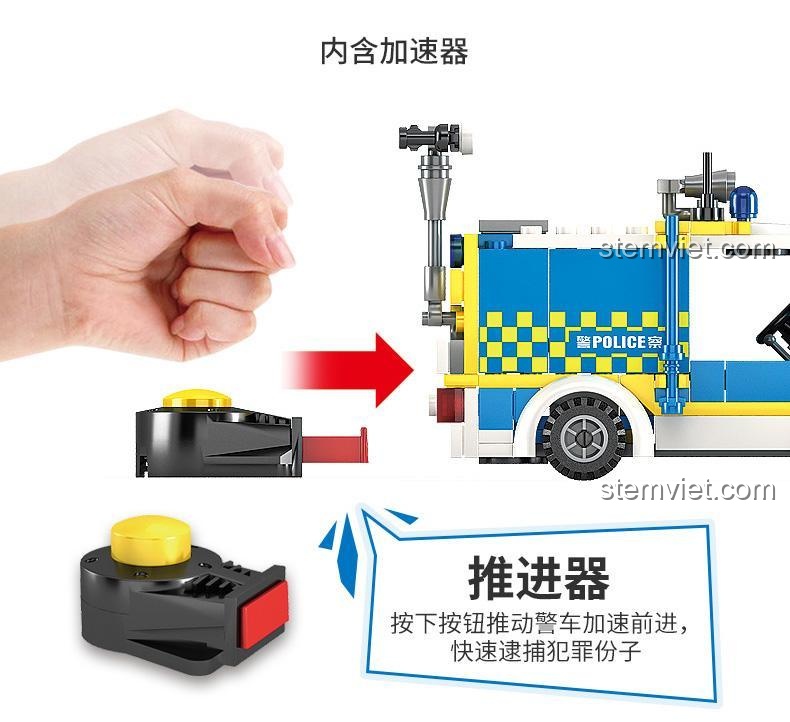 内含加速器

stemviet.com

警POLICE察

stemviet.com

推进器

按下按钮推动警车加速前进，快速逮捕犯罪份子