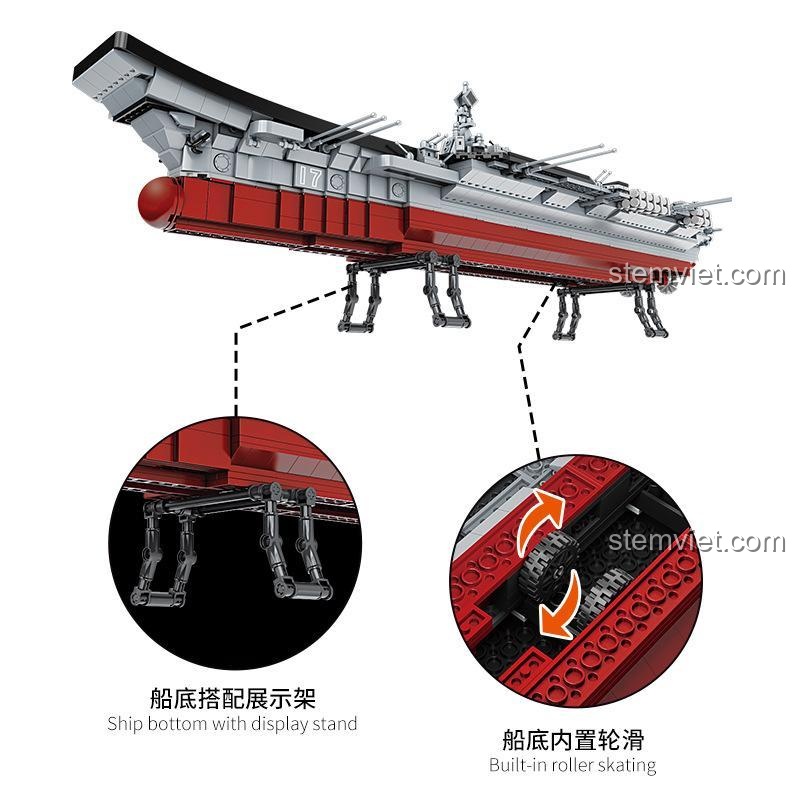 17

stemviet.com

stemviet.com

船底搭配展示架
Ship bottom with display stand

船底内置轮滑
Built-in roller skating