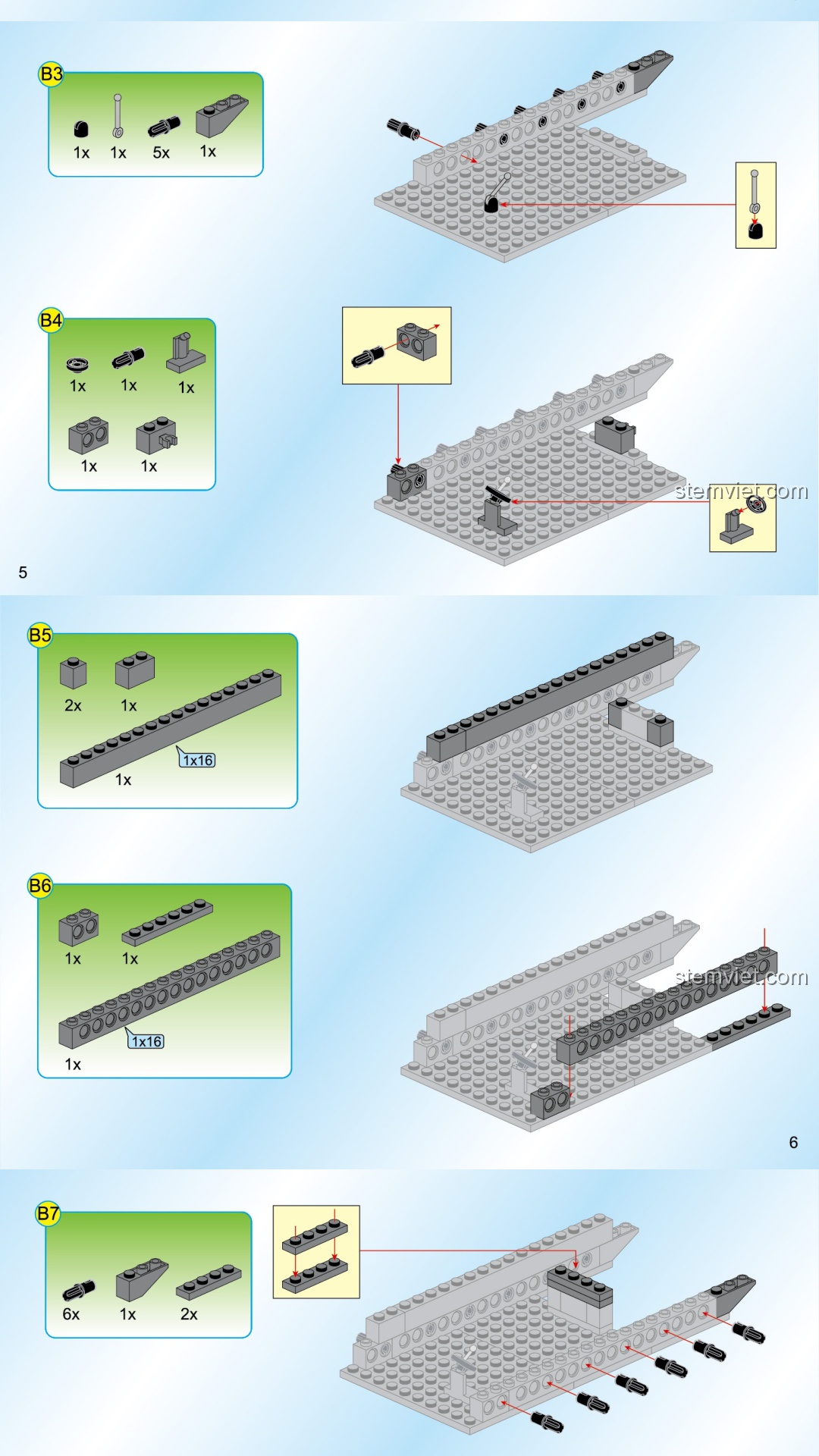 B3
1x 1x 5x 1x

B4
1x 1x 1x
1x 1x

stemviet.com

5

B5
2x 1x
1x16
1x

B6
1x 1x
1x16
1x

stemviet.com

6

B7
6x 1x 2x