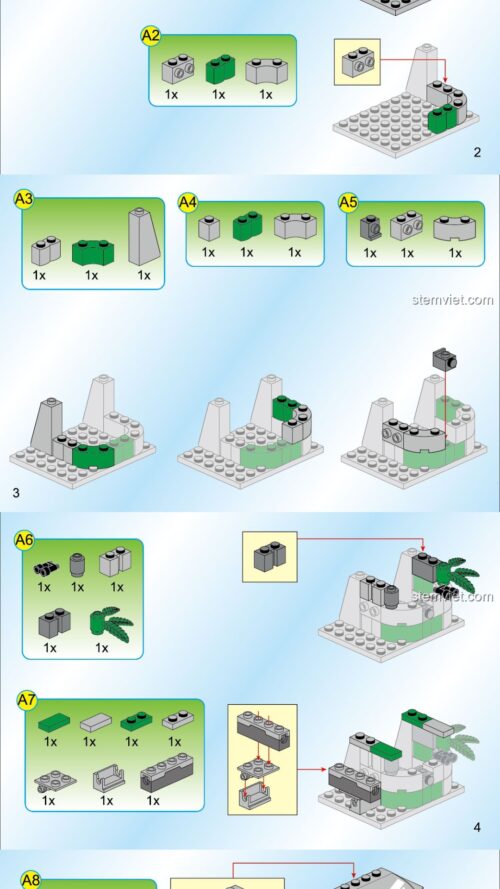 A2
1x 1x 1x

2

A3
1x 1x 1x

A4
1x 1x 1x

A5
1x 1x 1x

stemviet.com

3

A6
1x 1x 1x
1x 1x

stemviet.com

A7
1x 1x 1x 1x
1x 1x 1x

4

A8