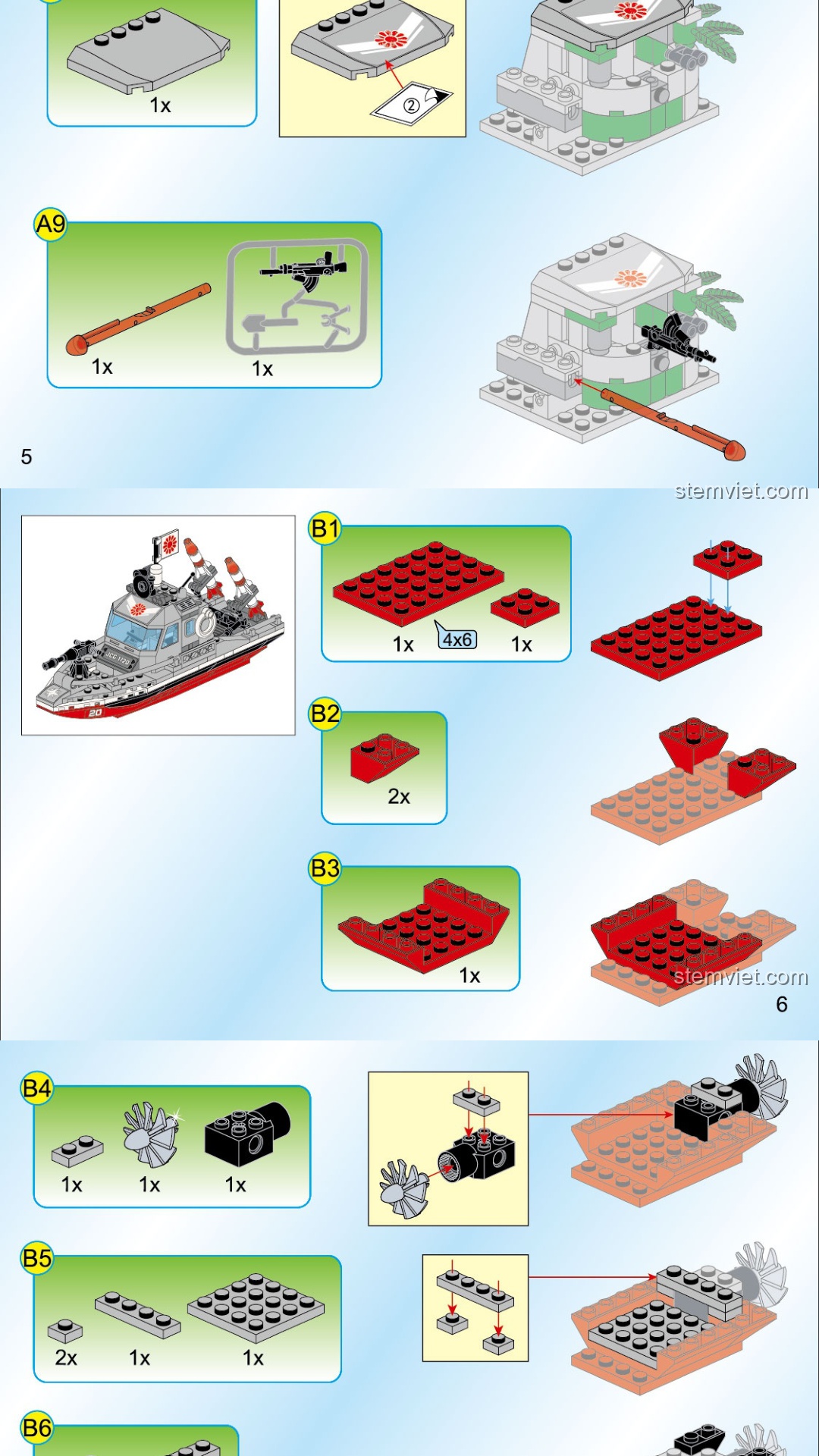 1x

②

A9

1x

1x

5

stemviet.com

JCG-1120

20

B1

1x

4x6

1x

B2

2x

B3

1x

stemviet.com

6

B4

1x

1x

1x

B5

2x

1x

1x

B6