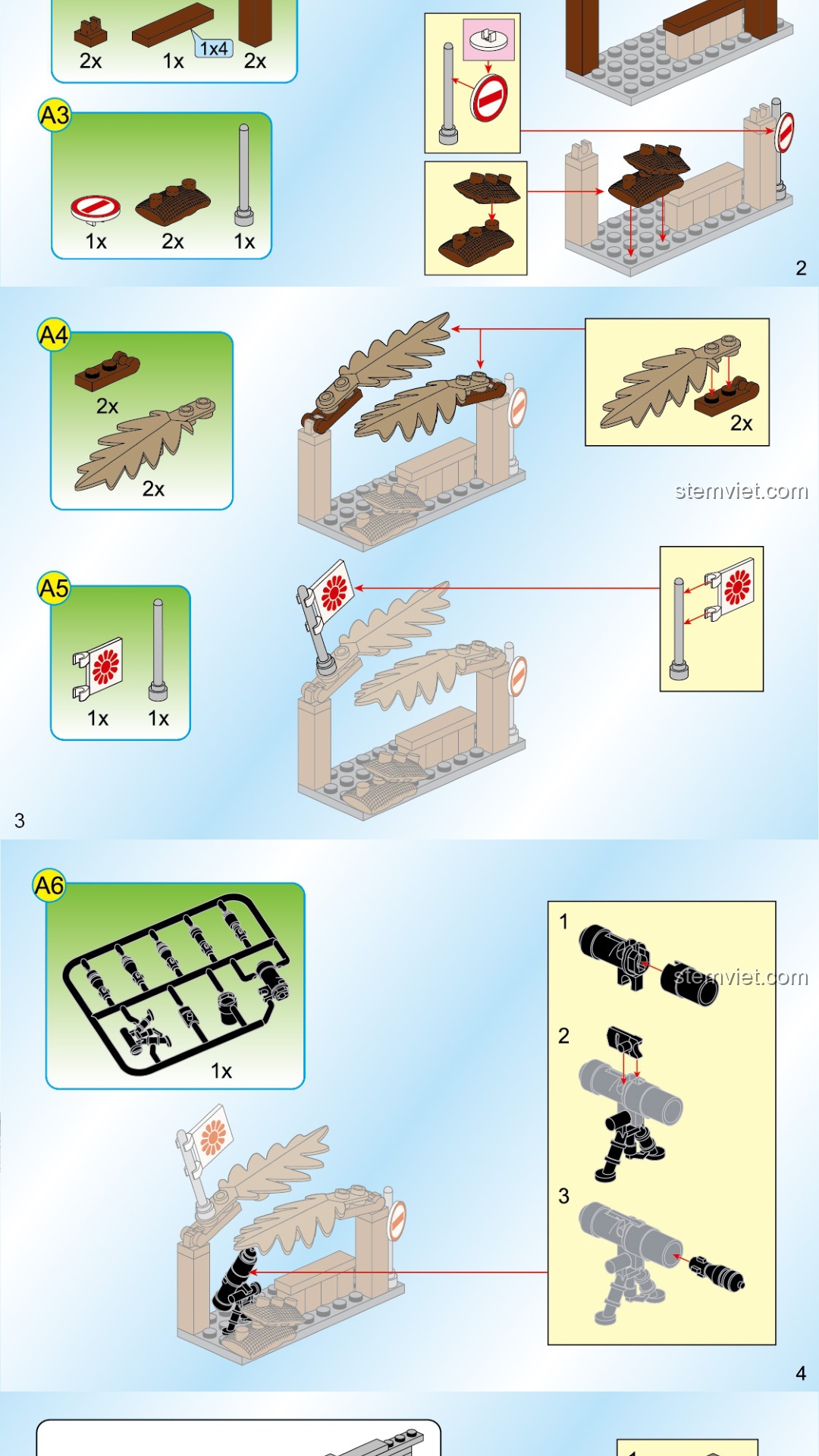 2x 1x 1x4 2x

A3

1x 2x 1x

2

A4

2x

2x

2x

stemviet.com

A5

1x 1x

3

A6

1x

1

stemviet.com

2

3

4